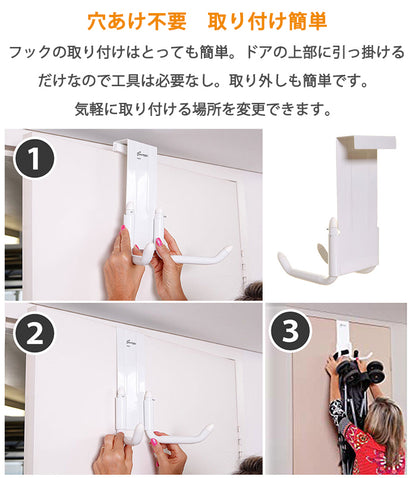 穴あけ不要　取り付け簡単

フックの取り付けはとっても簡単。ドアの上部に引っ掛けるだけなので工具は必要なし。取り外しも簡単です。気軽に取り付ける場所を変更できます。

1

2

3