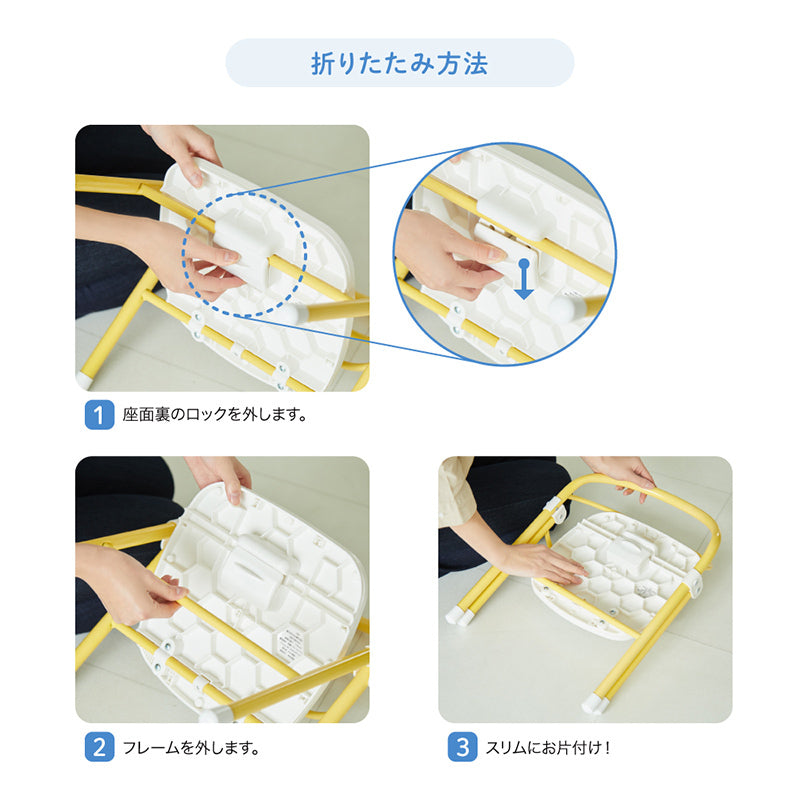 折りたたみ方法

1 座面裏のロックを外します。

2 フレームを外します。

3 スリムにお片付け！