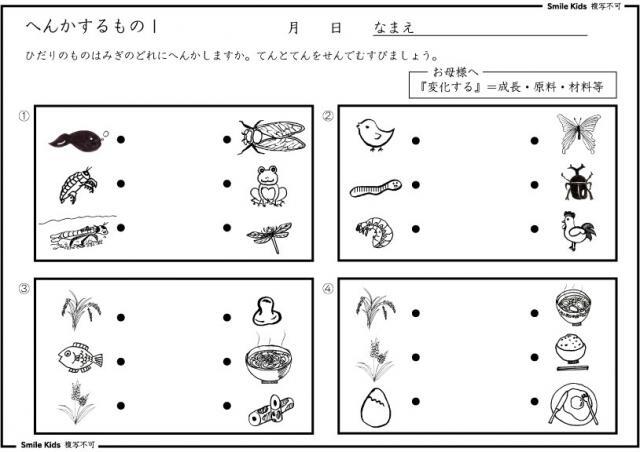 Smile Kids 複写不可

へんかするもの１　　月　　日　なまえ

ひだりのものはみぎのどれにへんかしますか。てんとてんをせんでむすびましょう。

お母様へ
『変化する』＝成長・原料・材料等

①

②

③

④

Smile Kids 複写不可