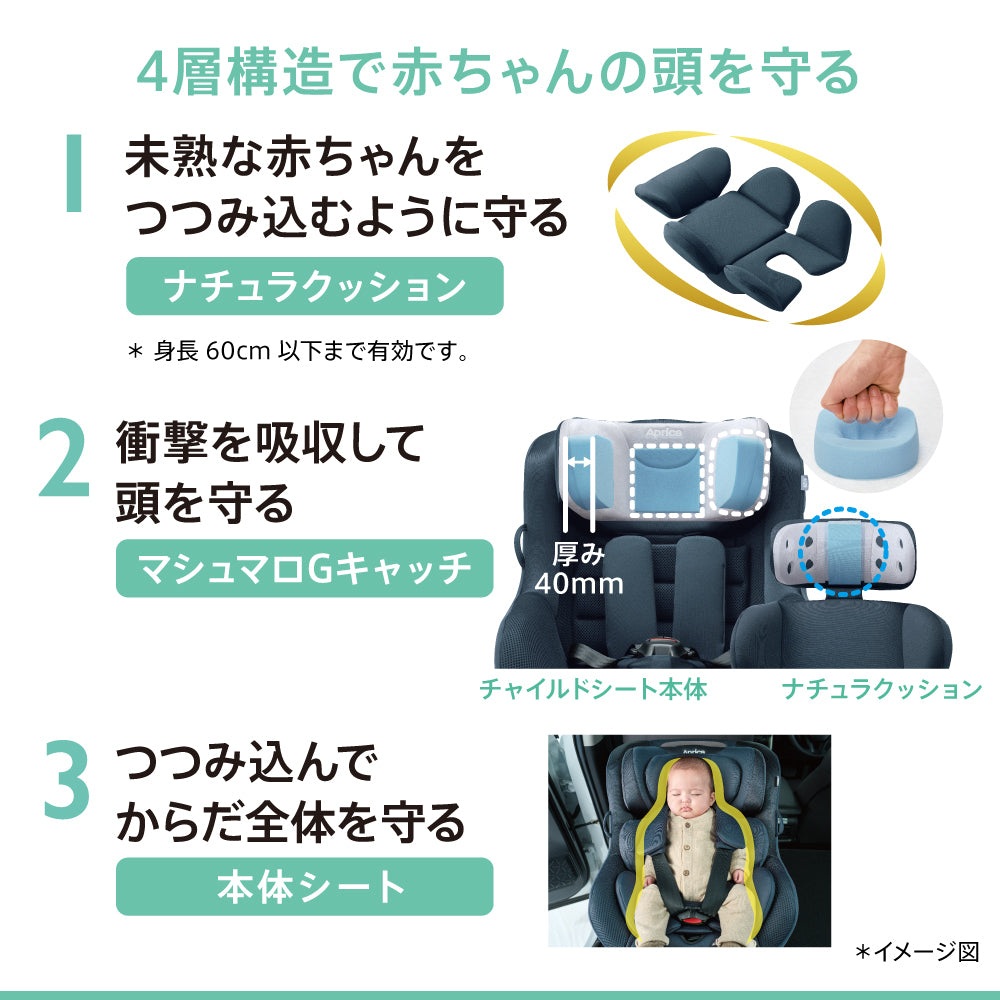 4層構造で赤ちゃんの頭を守る

1 未熟な赤ちゃんをつつみ込むように守る

ナチュラクッション

＊ 身長 60cm 以下まで有効です。

2 衝撃を吸収して頭を守る

マシュマロGキャッチ

Aprica

厚み 40mm

チャイルドシート本体

ナチュラクッション

3 つつみ込んでからだ全体を守る

本体シート

Aprica

＊イメージ図