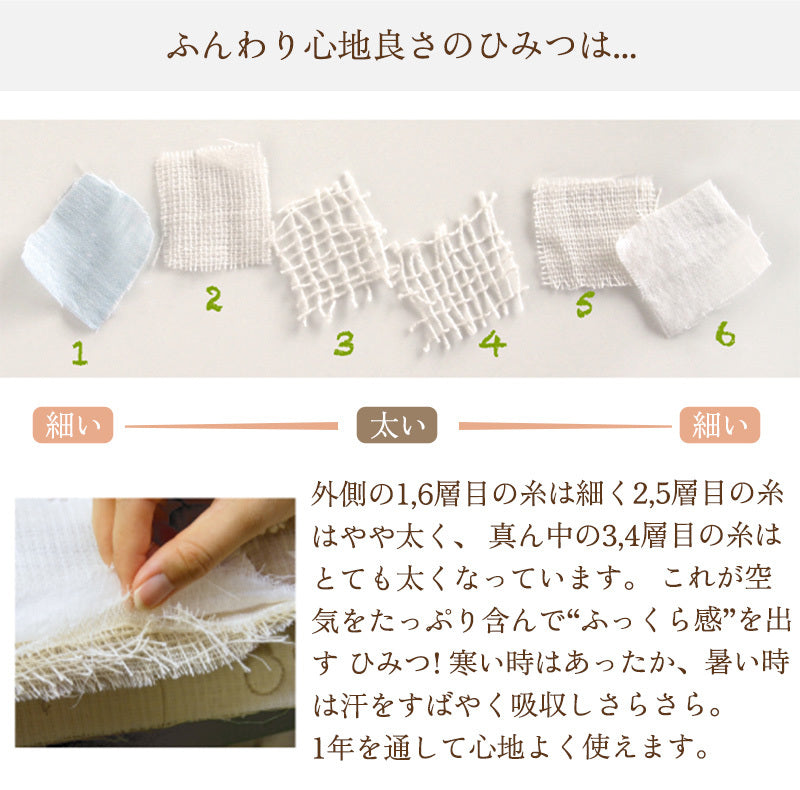 ふんわり心地良さのひみつは...

1
2
3
4
5
6

細い
太い
細い

外側の1,6層目の糸は細く2,5層目の糸はやや太く、 真ん中の3,4層目の糸はとても太くなっています。 これが空気をたっぷり含んで“ふっくら感”を出す ひみつ！寒い時はあったか、暑い時は汗をすばやく吸収しさらさら。
1年を通して心地よく使えます。