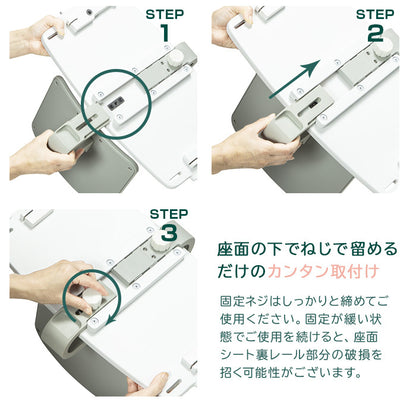 STEP 1

STEP 2

STEP 3

座面の下でねじで留めるだけのカンタン取付け

固定ネジはしっかりと締めてご使用ください。固定が緩い状態でご使用を続けると、座面シート裏レール部分の破損を招く可能性がございます。