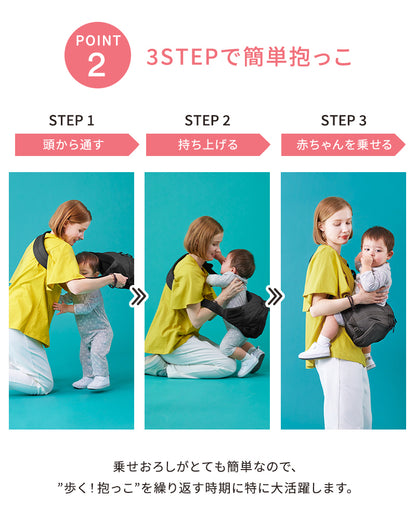 POINT
2
3STEPで簡単抱っこ

STEP 1
頭から通す

STEP 2
持ち上げる

STEP 3
赤ちゃんを乗せる

乗せおろしがとても簡単なので、
”歩く！抱っこ”を繰り返す時期に特に大活躍します。