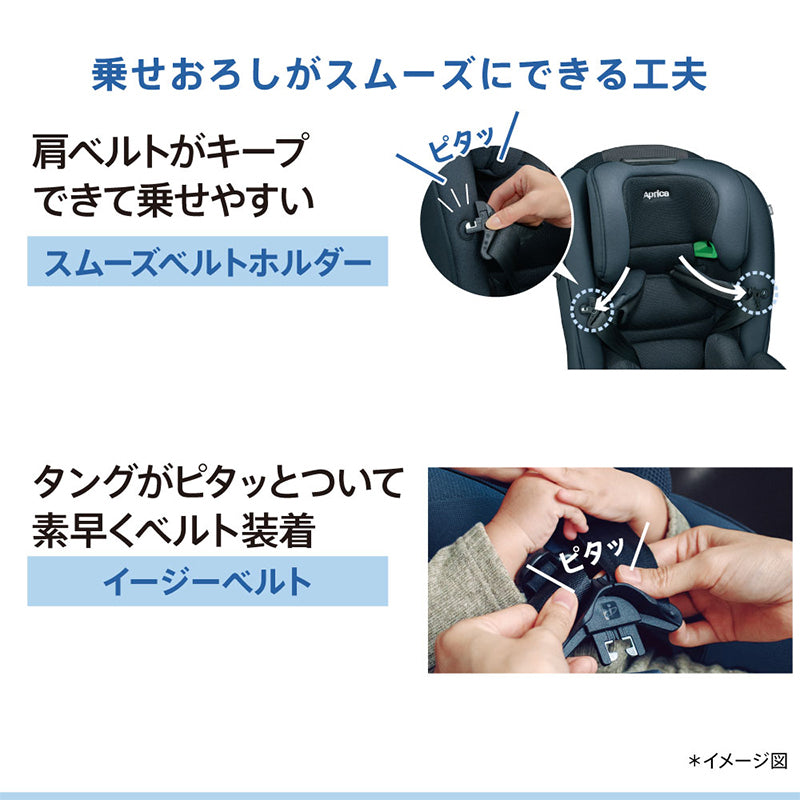 乗せおろしがスムーズにできる工夫

肩ベルトがキープできて乗せやすい

スムーズベルトホルダー

ピタッ

Aprica

タングがピタッとついて素早くベルト装着

イージーベルト

ピタッ

＊イメージ図