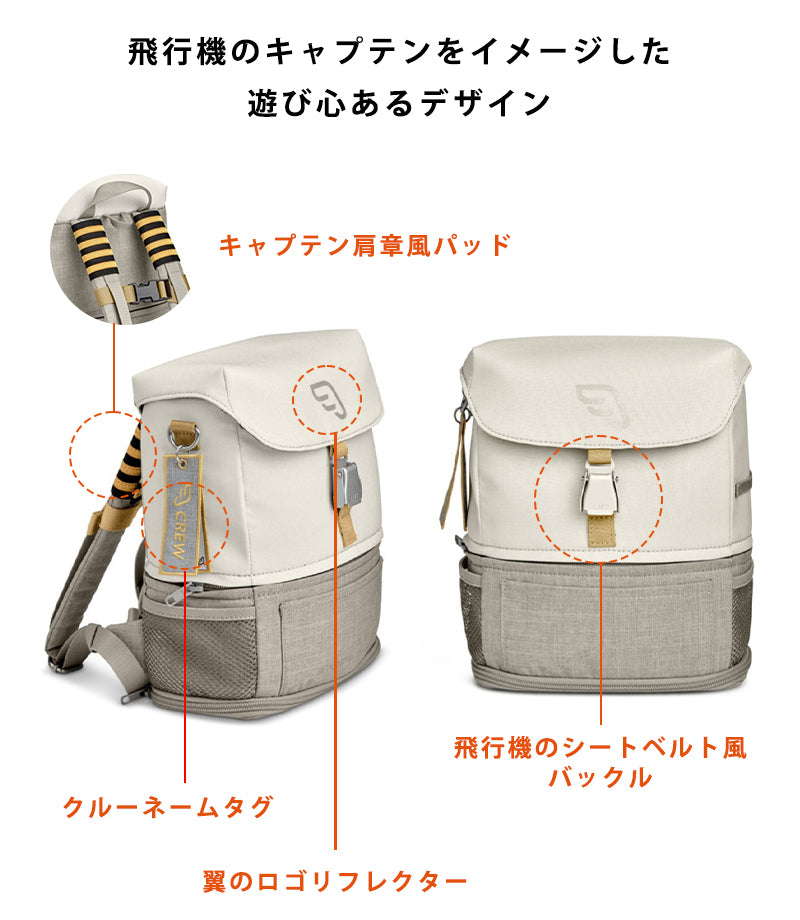 飛行機のキャプテンをイメージした
遊び心あるデザイン

キャプテン肩章風パッド

CREW

飛行機のシートベルト風
バックル

クルーネームタグ

翼のロゴリフレクター