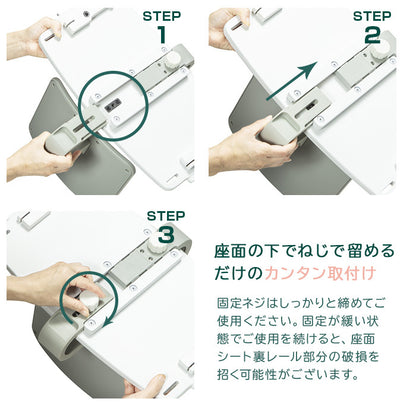 STEP 1

STEP 2

STEP 3

座面の下でねじで留めるだけのカンタン取付け

固定ネジはしっかりと締めてご使用ください。固定が緩い状態でご使用を続けると、座面シート裏レール部分の破損を招く可能性がございます。