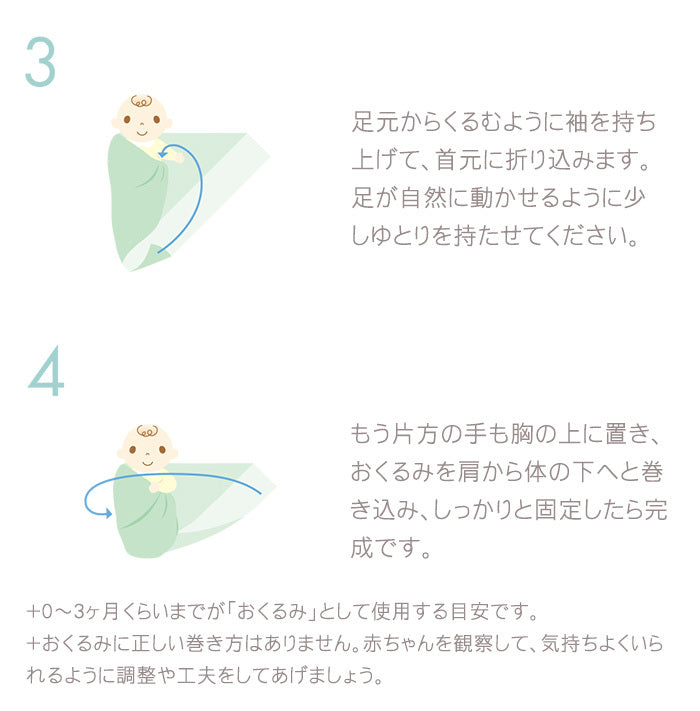 3

足元からくるむように袖を持ち上げて、首元に折り込みます。足が自然に動かせるように少しゆとりを持たせてください。

4

もう片方の手も胸の上に置き、おくるみを肩から体の下へと巻き込み、しっかりと固定したら完成です。

+0～3ヶ月くらいまでが「おくるみ」として使用する目安です。
+おくるみに正しい巻き方はありません。赤ちゃんを観察して、気持ちよくいられるように調整や工夫をしてあげましょう。