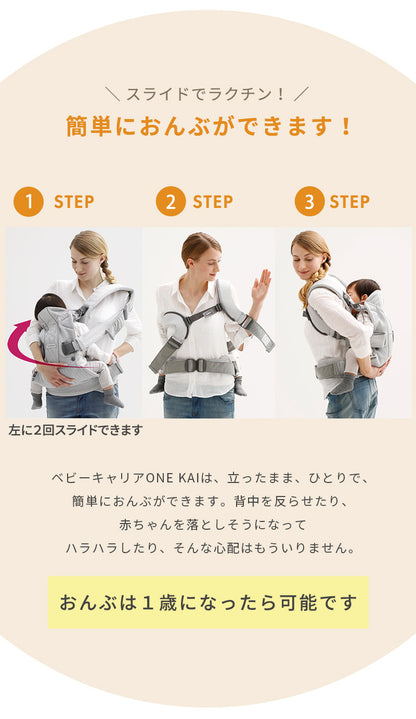 ＼ スライドでラクチン！ ／

簡単におんぶができます！

1 STEP

2 STEP

3 STEP

左に2回スライドできます

ベビーキャリアONE KAIは、立ったまま、ひとりで、簡単におんぶができます。背中を反らせたり、赤ちゃんを落としそうになってハラハラしたり、そんな心配はもういりません。

おんぶは１歳になったら可能です