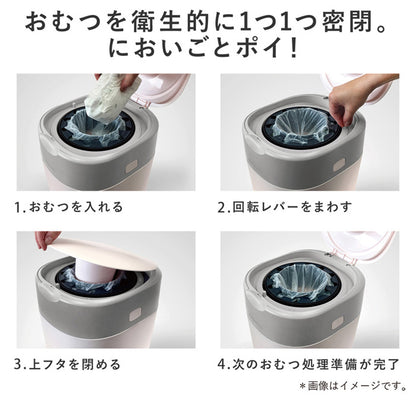 おむつを衛生的に1つ1つ密閉。
においごとポイ!

1.おむつを入れる

2.回転レバーをまわす

3.上フタを閉める

4.次のおむつ処理準備が完了

*画像はイメージです。