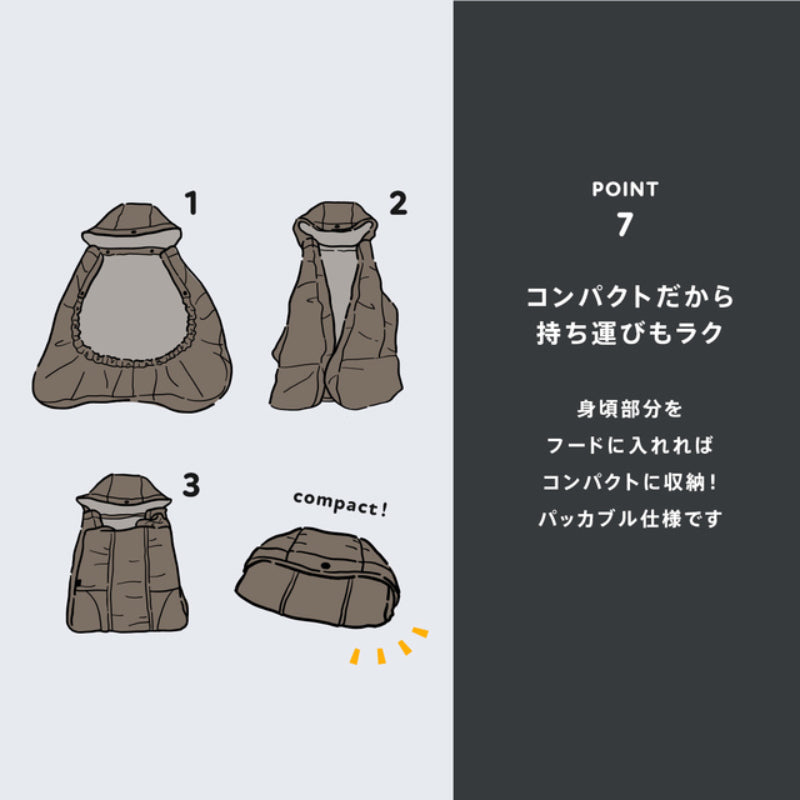 1

2

3

compact!

POINT
7

コンパクトだから
持ち運びもラク

身頃部分を
フードに入れれば
コンパクトに収納！
パッカブル仕様です