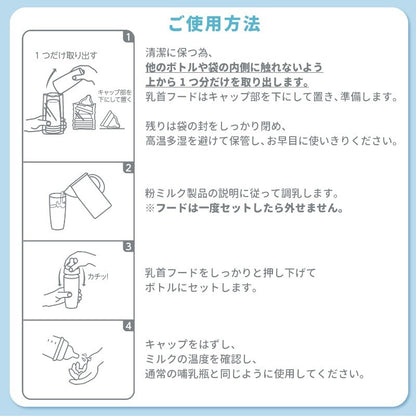 ご使用方法

1

１つだけ取り出す

キャップ部を下にして置く

清潔に保つ為、
他のボトルや袋の内側に触れないよう
上から１つ分だけを取り出します。
乳首フードはキャップ部を下にして置き、準備します。

残りは袋の封をしっかり閉め、
高温多湿を避けて保管し、お早目に使いきりください。

2

粉ミルク製品の説明に従って調乳します。
※フードは一度セットしたら外せません。

3

カチッ!

乳首フードをしっかりと押し下げて
ボトルにセットします。

4

キャップをはずし、
ミルクの温度を確認し、
通常の哺乳瓶と同じように使用してください。