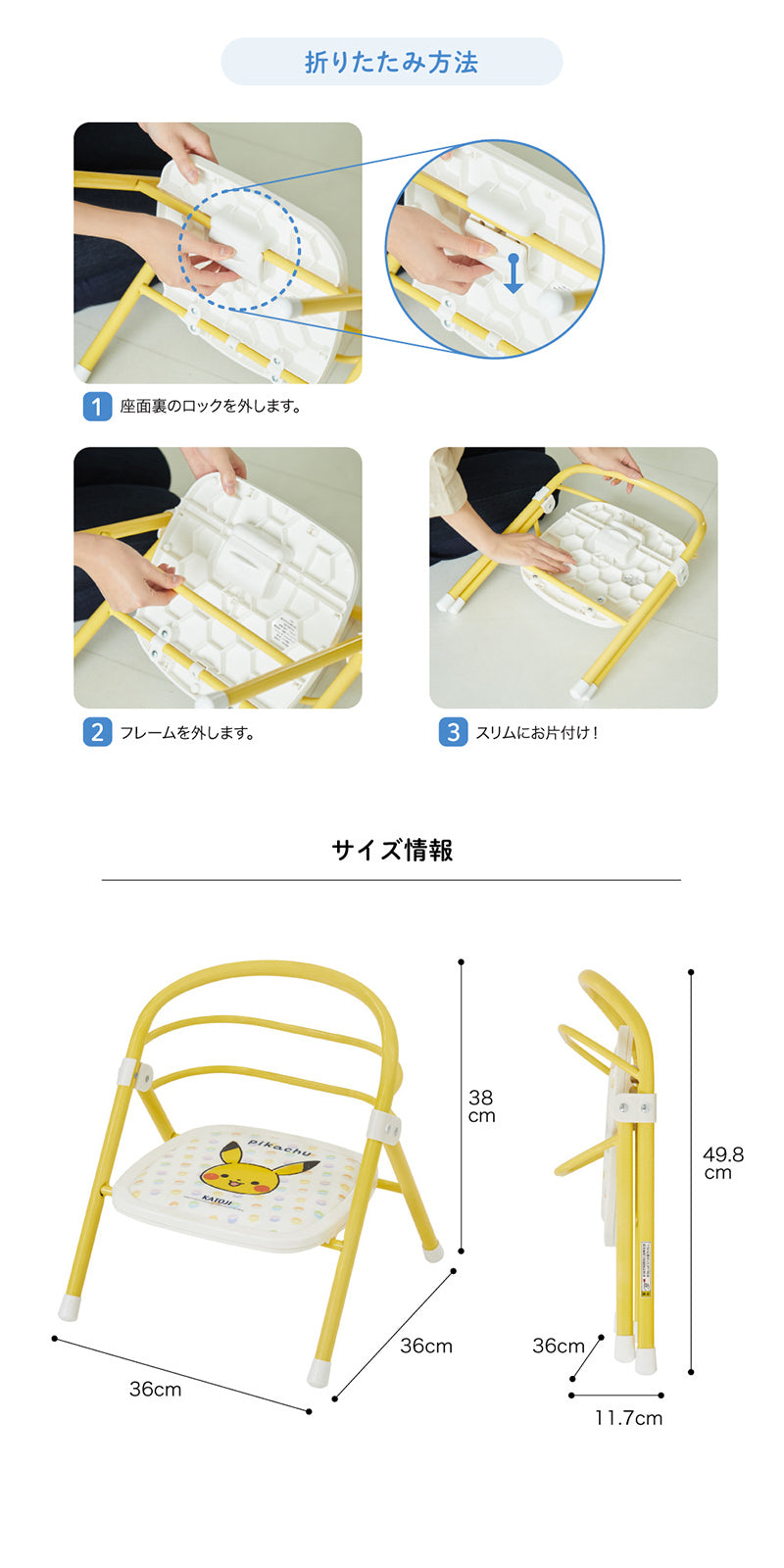 折りたたみ方法

1 座面裏のロックを外します。

2 フレームを外します。

3 スリムにお片付け！

サイズ情報

pikachu
KATOJI

38 cm

36cm

36cm

49.8 cm

36cm

11.7cm