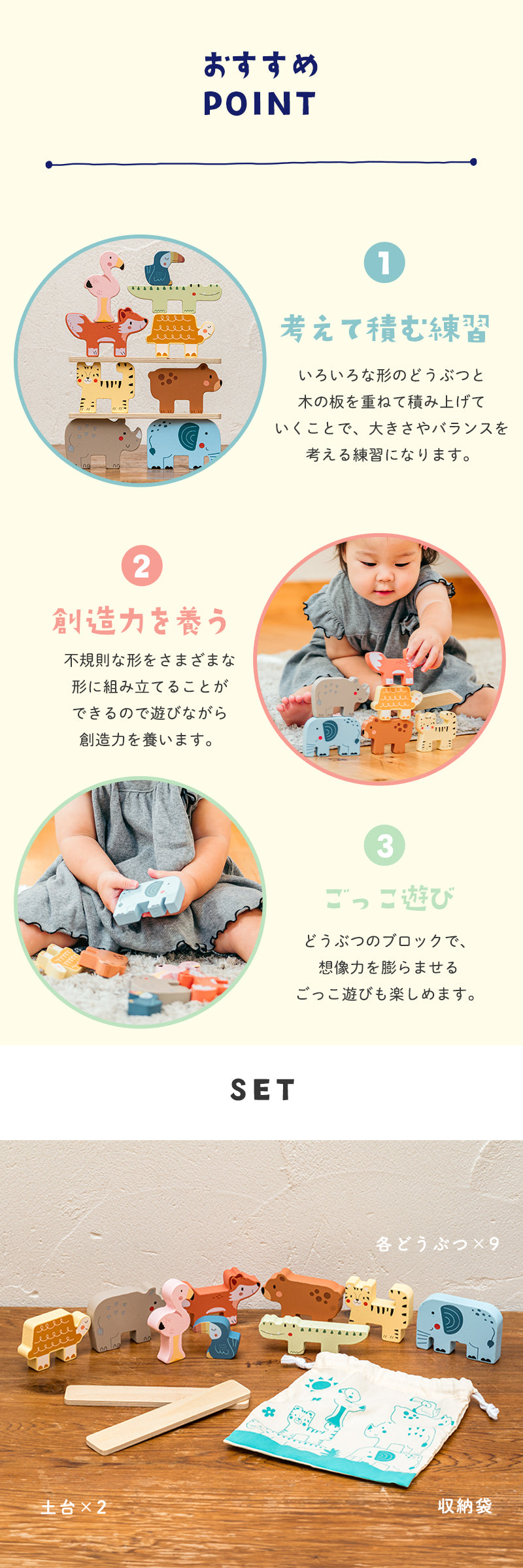 おすすめ
POINT

1
考えて積む練習
いろいろな形のどうぶつと木の板を重ねて積み上げていくことで、大きさやバランスを考える練習になります。

2
創造力を養う
不規則な形をさまざまな形に組み立てることができるので遊びながら創造力を養います。

3
ごっこ遊び
どうぶつのブロックで、想像力を膨らませるごっこ遊びも楽しめます。

SET

各どうぶつ×9
土台×2
収納袋